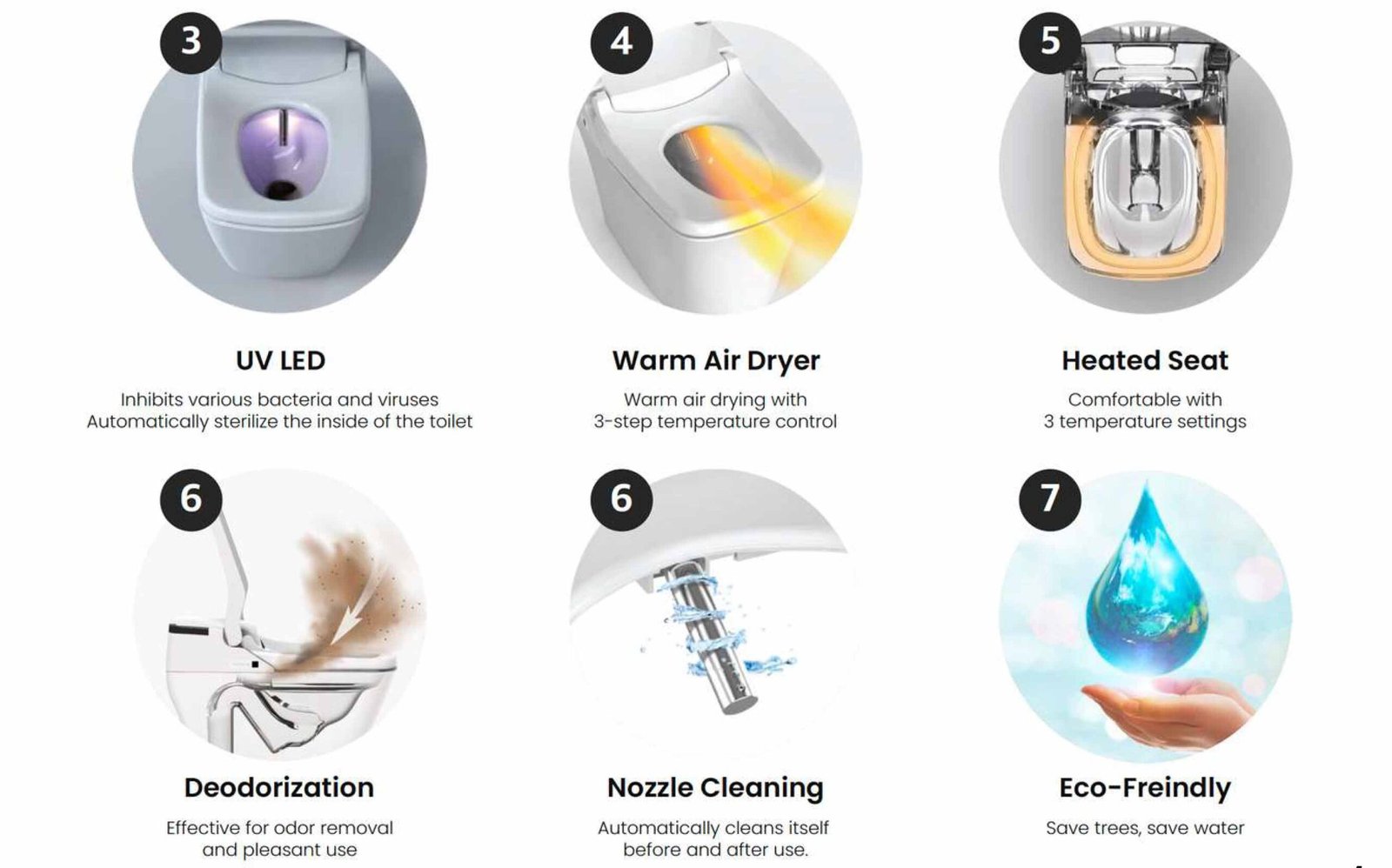 3

UV LED

Inhibits various bacteria and viruses
Automatically sterilize the inside of the toilet

4

Warm Air Dryer

Warm air drying with
3-step temperature control

5

Heated Seat

Comfortable with
3 temperature settings

6

Deodorization

Effective for odor removal
and pleasant use

6

Nozzle Cleaning

Automatically cleans itself
before and after use.

7

Eco-Freindly

Save trees, save water